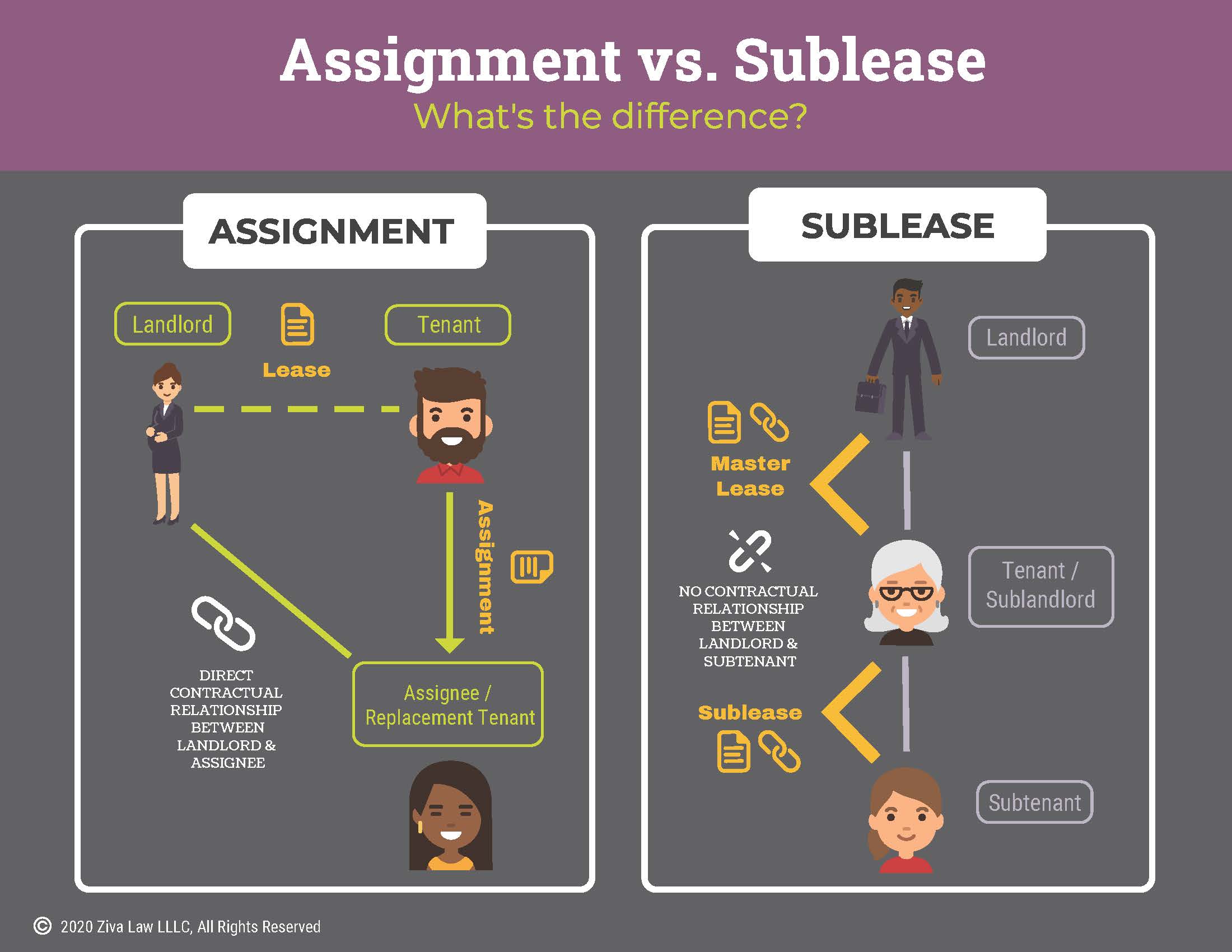 Assignment vs. Sublease
What's the difference?

ASSIGNMENT

Landlord

Lease

Tenant

Assignment

DIRECT CONTRACTUAL RELATIONSHIP BETWEEN LANDLORD & ASSIGNEE

Assignee / Replacement Tenant

SUBLEASE

Landlord

Master Lease

NO CONTRACTUAL RELATIONSHIP BETWEEN LANDLORD & SUBTENANT

Tenant / Sublandlord

Sublease

Subtenant

© 2020 Ziva Law LLLC, All Rights Reserved